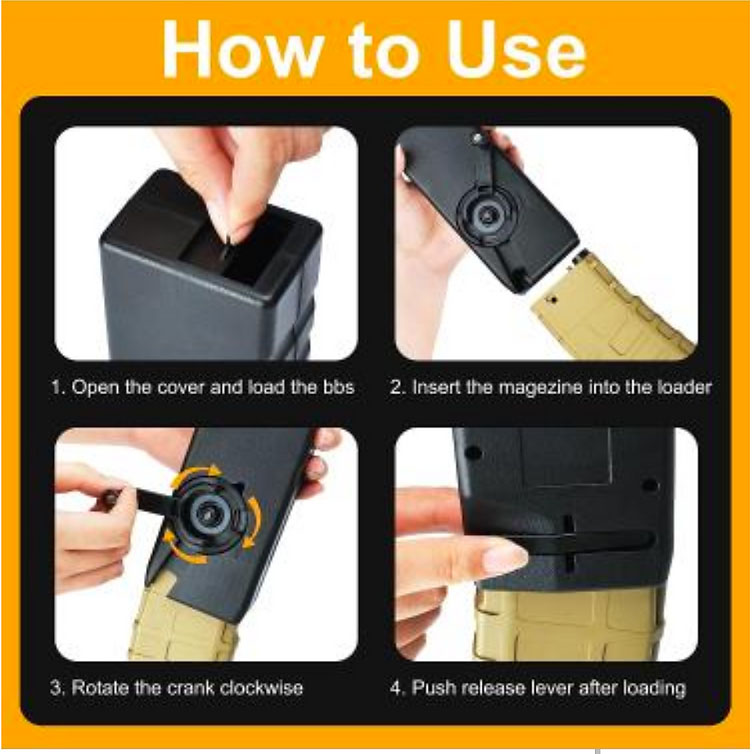 How to Use

1. Open the cover and load the bbs

2. Insert the magezine into the loader

3. Rotate the crank clockwise

4. Push release lever after loading