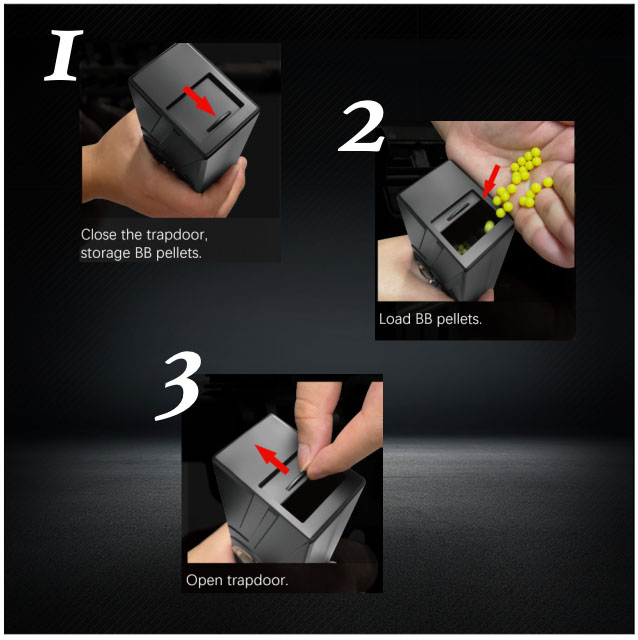 1

Close the trapdoor, storage BB pellets.

2

Load BB pellets.

3

Open trapdoor.